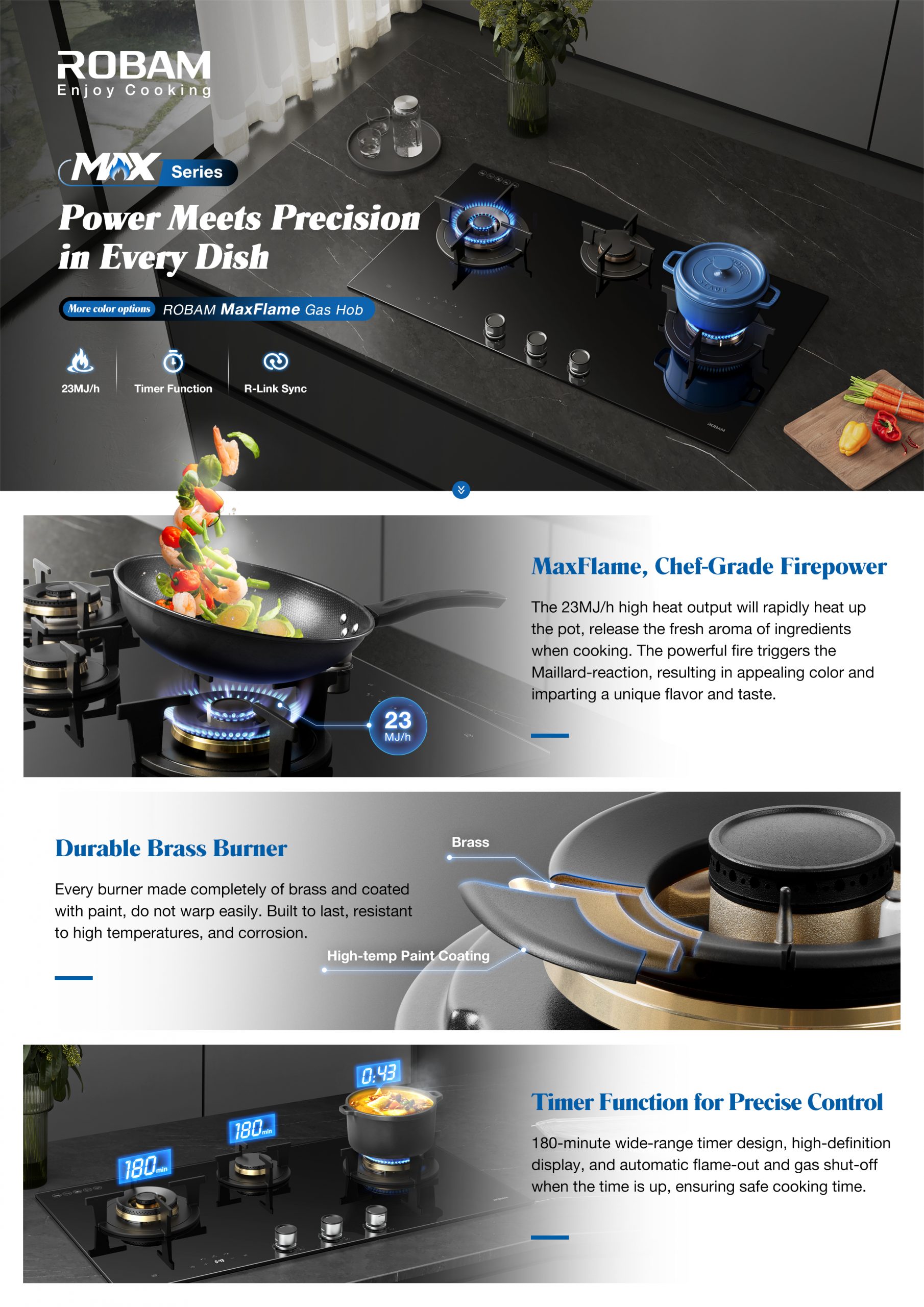 ROBAM
Enjoy Cooking

MAX Series

Power Meets Precision in Every Dish

More color options ROBAM MaxFlame Gas Hob

23MJ/h
Timer Function
R-Link Sync

ROBAM

MaxFlame, Chef-Grade Firepower

The 23MJ/h high heat output will rapidly heat up the pot, release the fresh aroma of ingredients when cooking. The powerful fire triggers the Maillard-reaction, resulting in appealing color and imparting a unique flavor and taste.

23
MJ/h

Durable Brass Burner

Every burner made completely of brass and coated with paint, do not warp easily. Built to last, resistant to high temperatures, and corrosion.

Brass

High-temp Paint Coating

0:43

180min

180min

Timer Function for Precise Control

180-minute wide-range timer design, high-definition display, and automatic flame-out and gas shut-off when the time is up, ensuring safe cooking time.