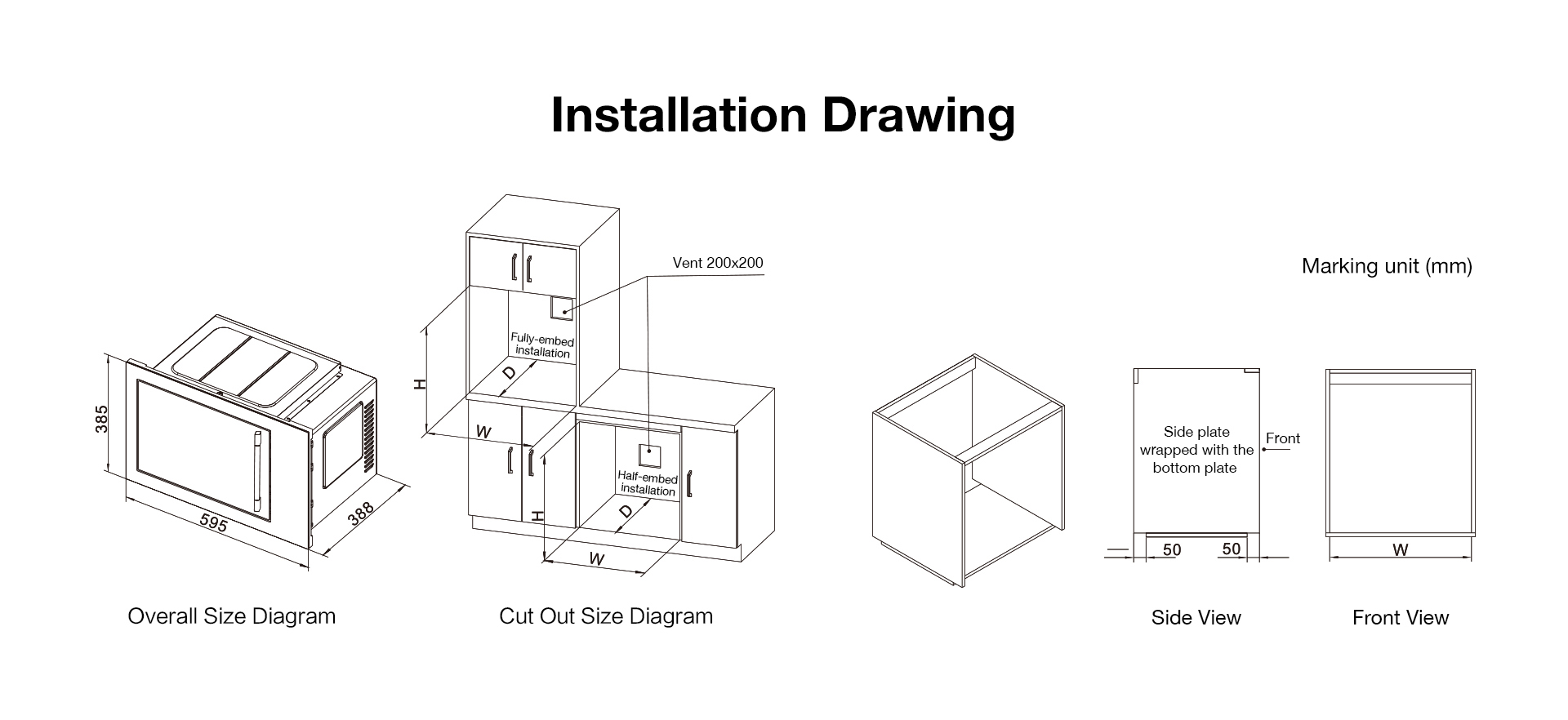 Installation Drawing

Marking unit (mm)

385

595

388

Overall Size Diagram

Vent 200x200

Fully-embed installation

H

D

W

Half-embed installation

H

D

W

Cut Out Size Diagram

Side plate wrapped with the bottom plate

Front

50

50

Side View

W

Front View