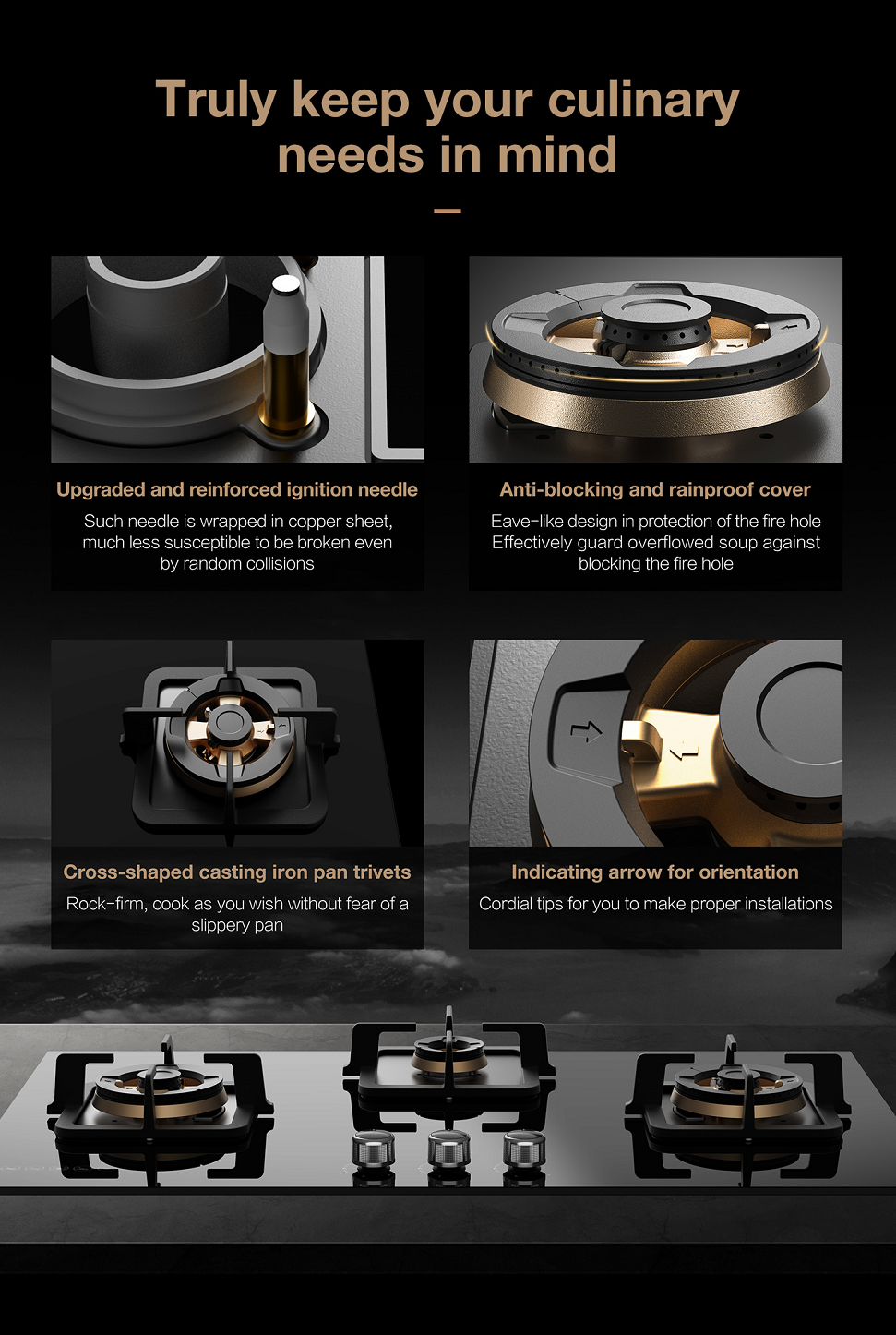 Truly keep your culinary needs in mind

Upgraded and reinforced ignition needle

Such needle is wrapped in copper sheet, much less susceptible to be broken even by random collisions

Anti-blocking and rainproof cover

Eave-like design in protection of the fire hole Effectively guard overflowed soup against blocking the fire hole

Cross-shaped casting iron pan trivets

Rock-firm, cook as you wish without fear of a slippery pan

Indicating arrow for orientation

Cordial tips for you to make proper installations