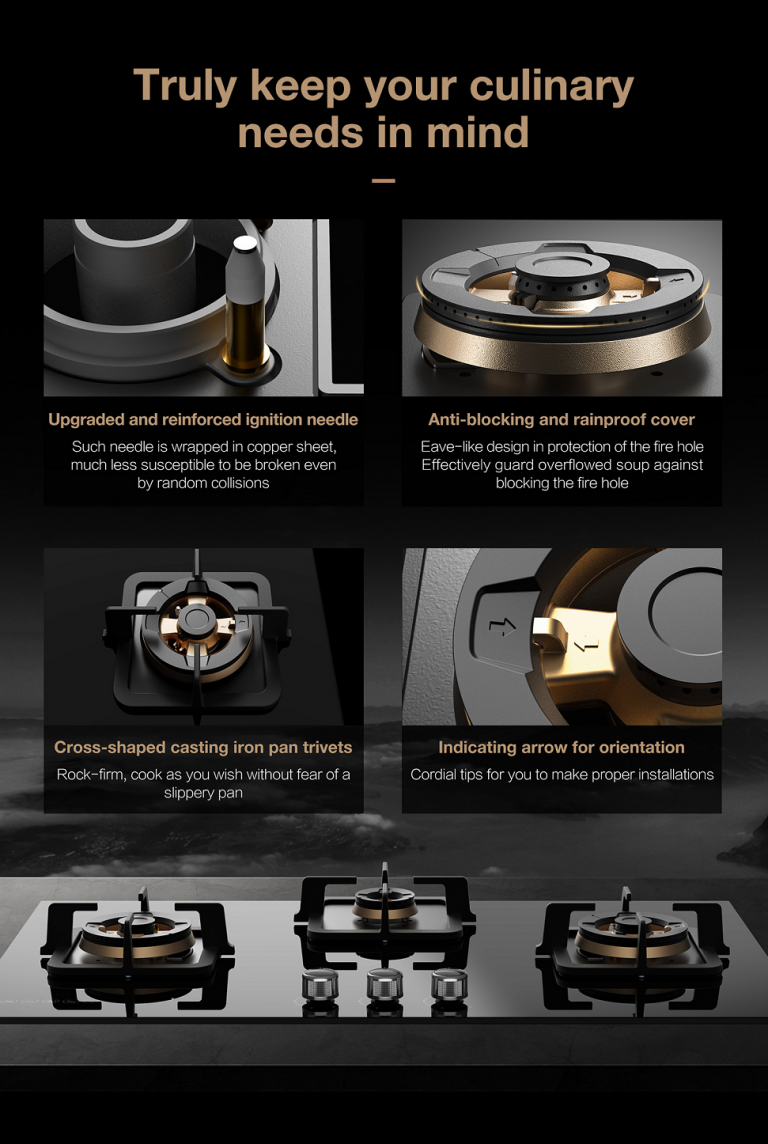 Truly keep your culinary needs in mind

Upgraded and reinforced ignition needle

Such needle is wrapped in copper sheet, much less susceptible to be broken even by random collisions

Anti-blocking and rainproof cover

Eave-like design in protection of the fire hole Effectively guard overflowed soup against blocking the fire hole

Cross-shaped casting iron pan trivets

Rock-firm, cook as you wish without fear of a slippery pan

Indicating arrow for orientation

Cordial tips for you to make proper installations